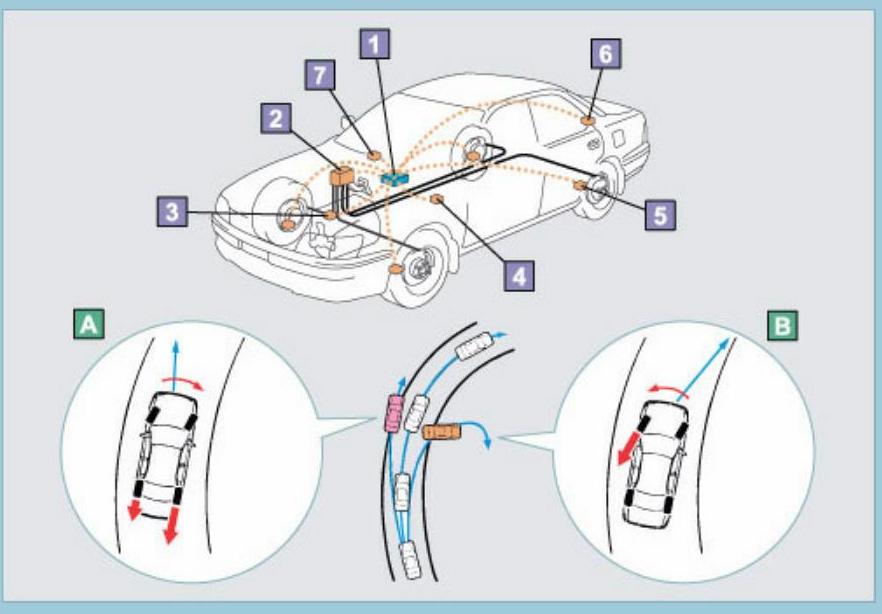 1
7
6
2
3
5
4
A
B