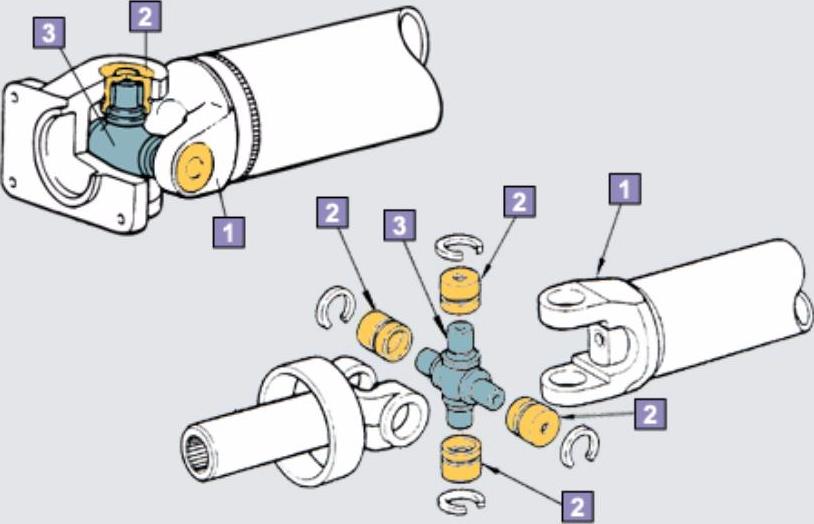 3
2
1
2
3
2
1
2
2