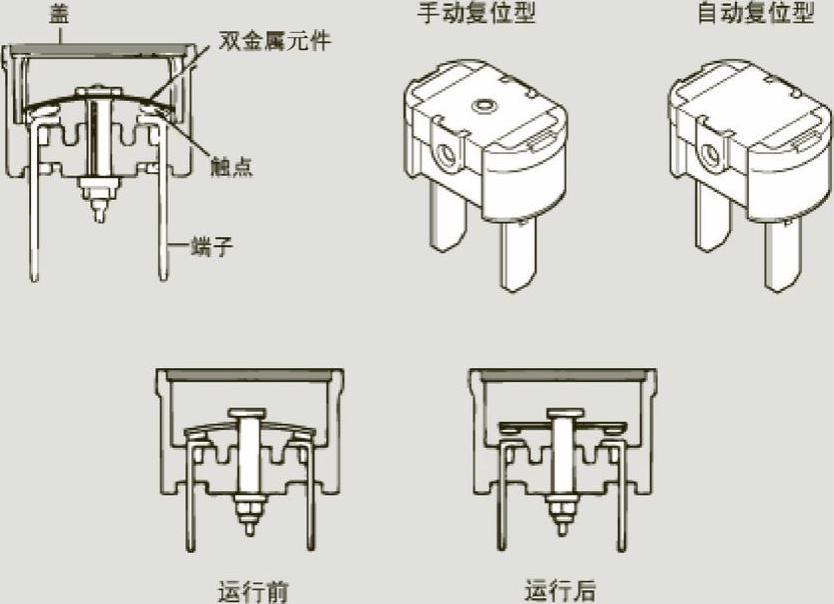 盖
双金属元件
触点
端子
手动复位型
自动复位型
运行前
运行后