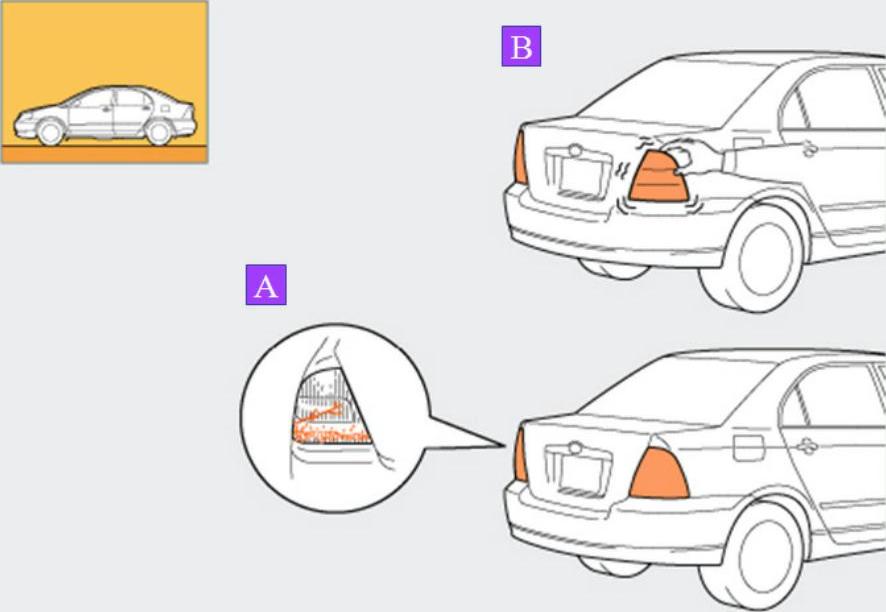 B

A