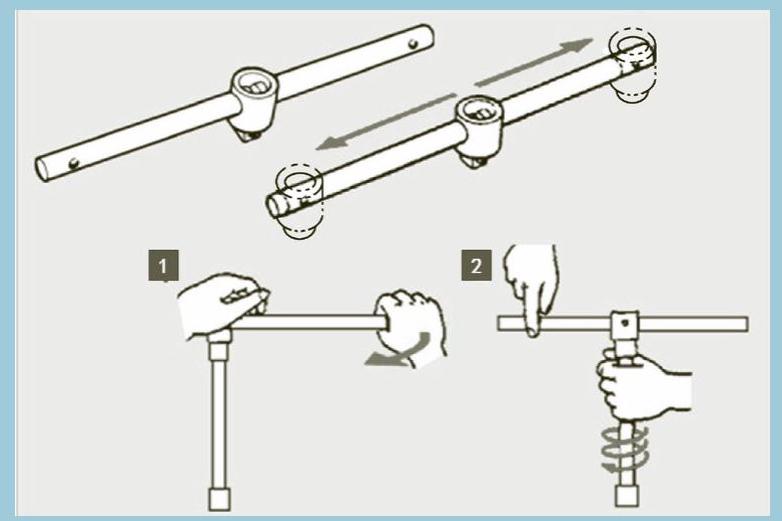 1

2