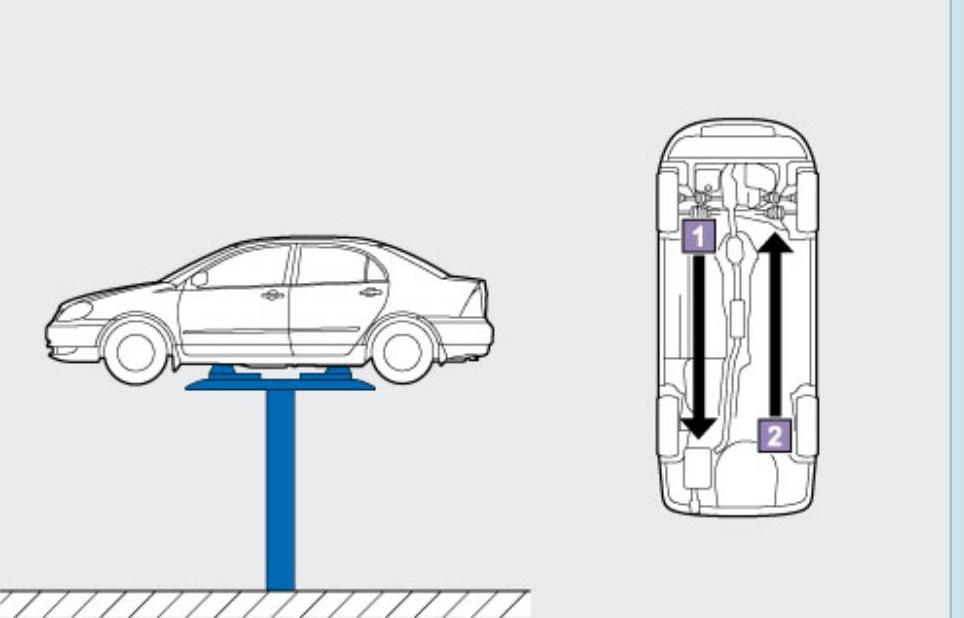 1
2