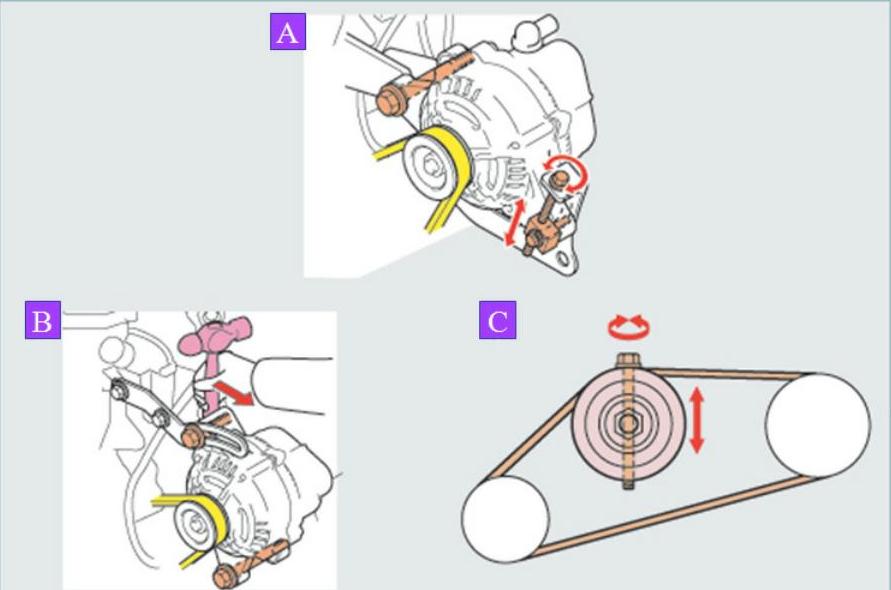 A

B

C