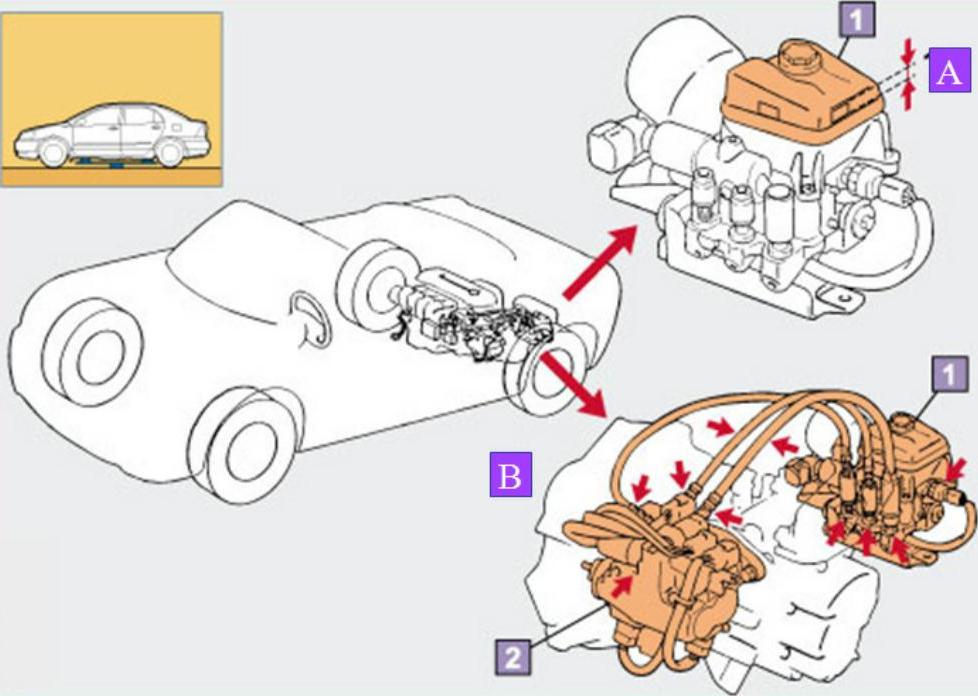 1
A
1
B
2