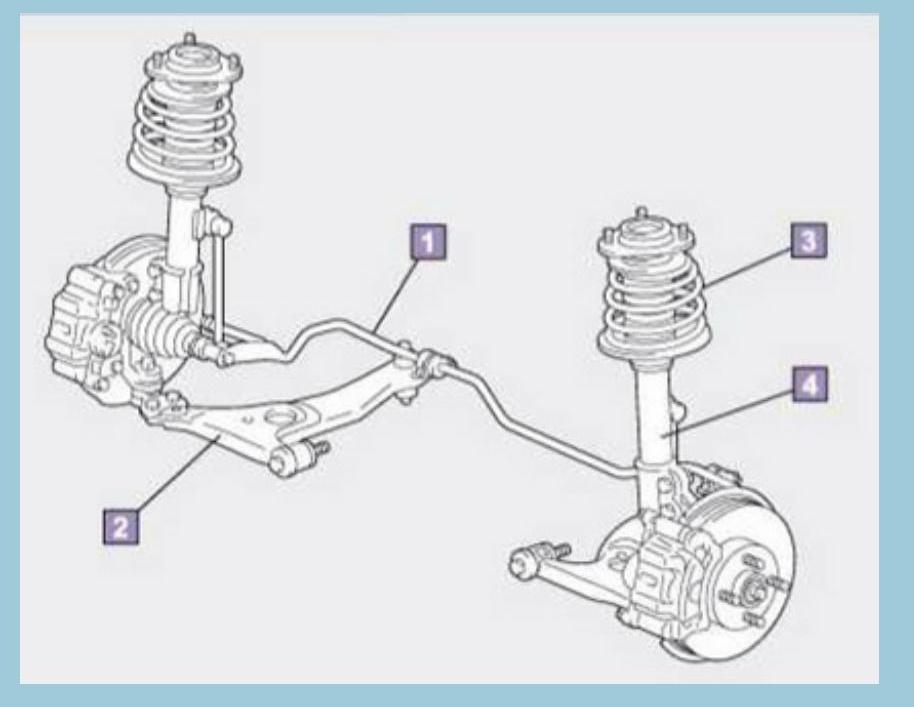 1
3
4
2