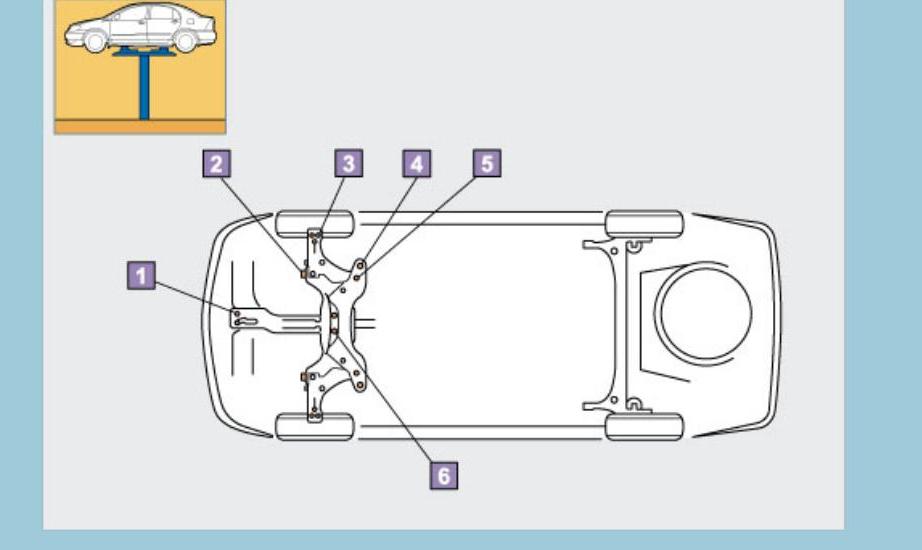 2
3
4
5
1
6