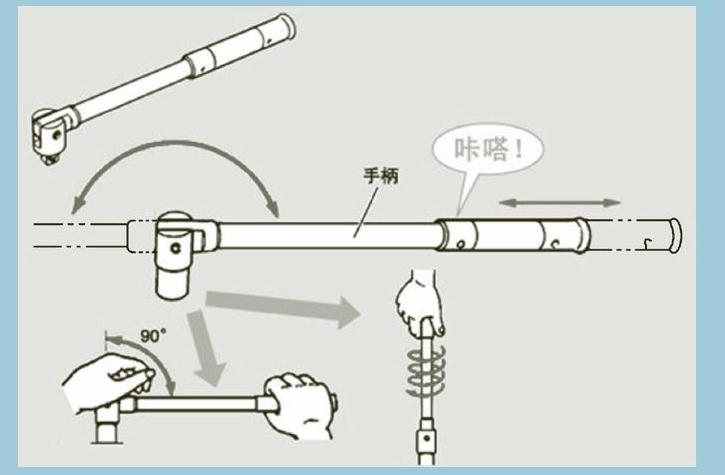 咔嗒！

手柄

90°