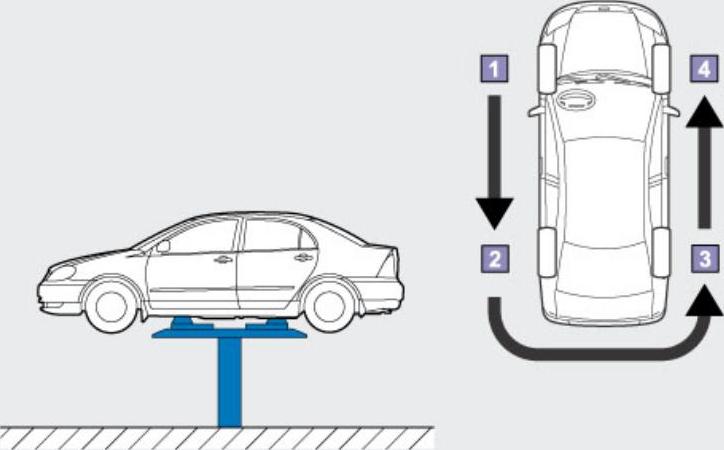 1
4
2
3