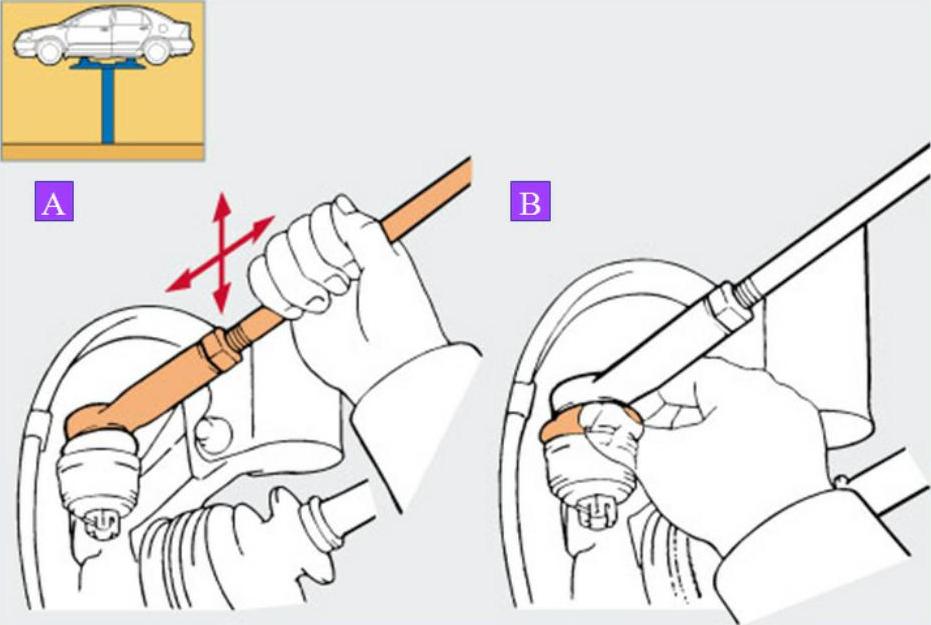 A

B