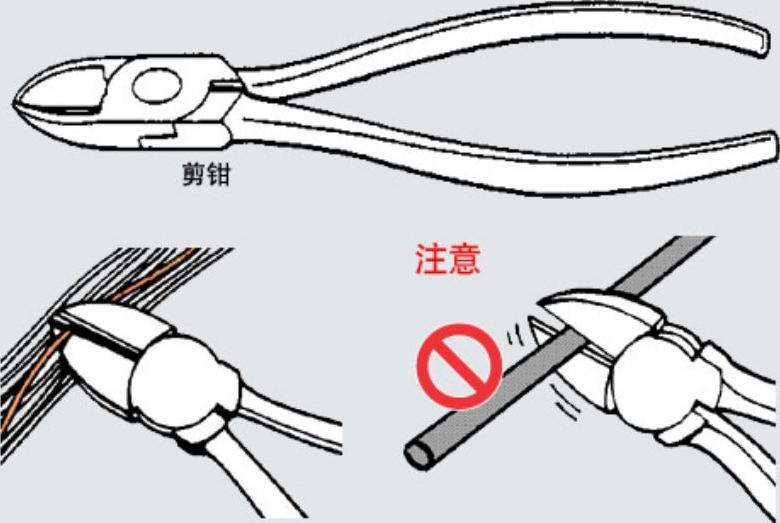 剪钳

注意