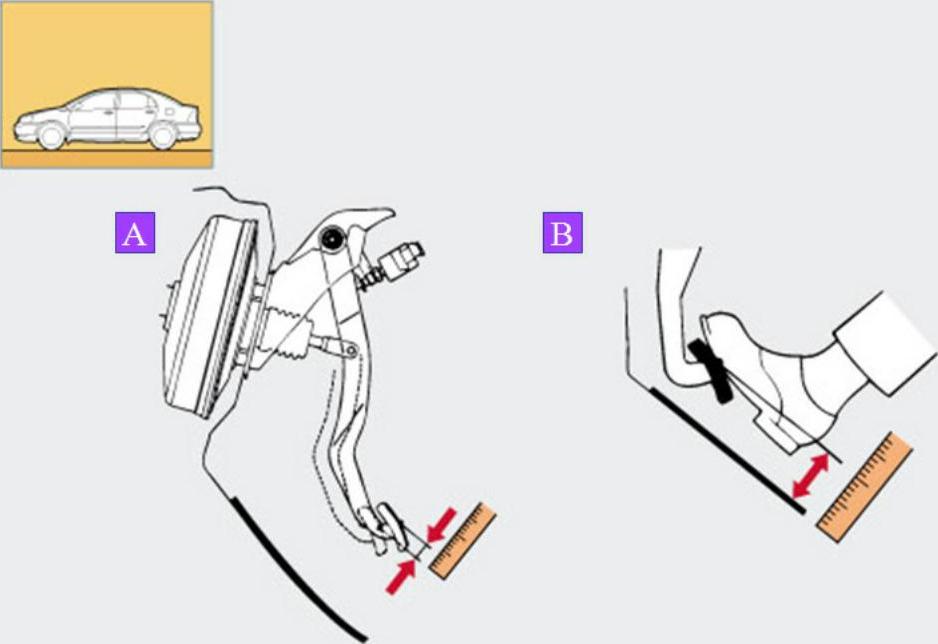 A

B