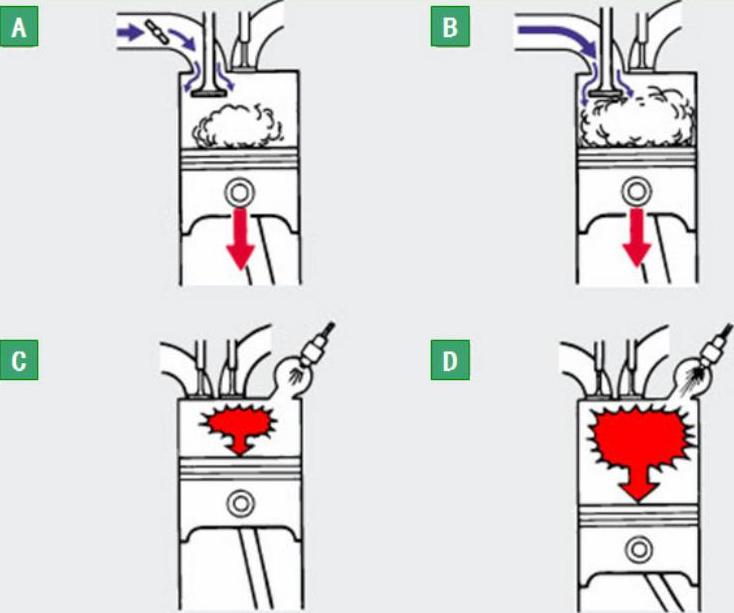 A

B

C

D