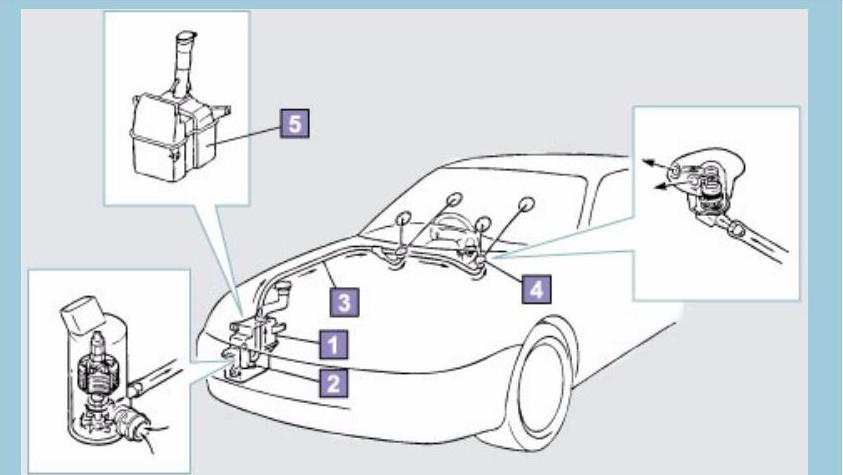 5
3
4
1
2