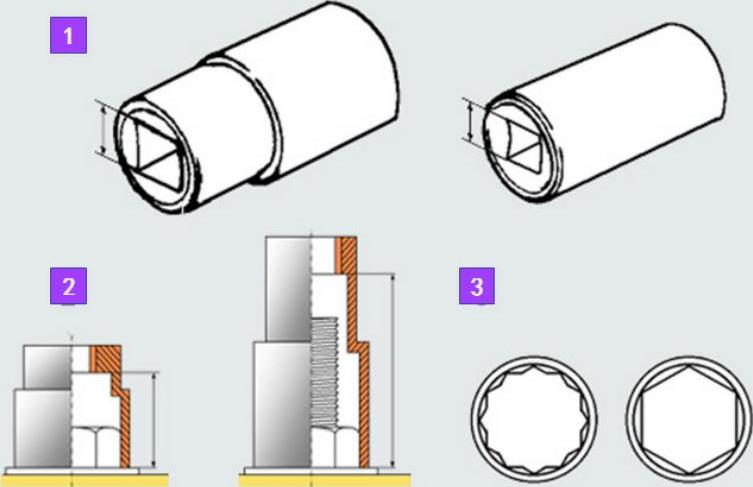 1

2

3