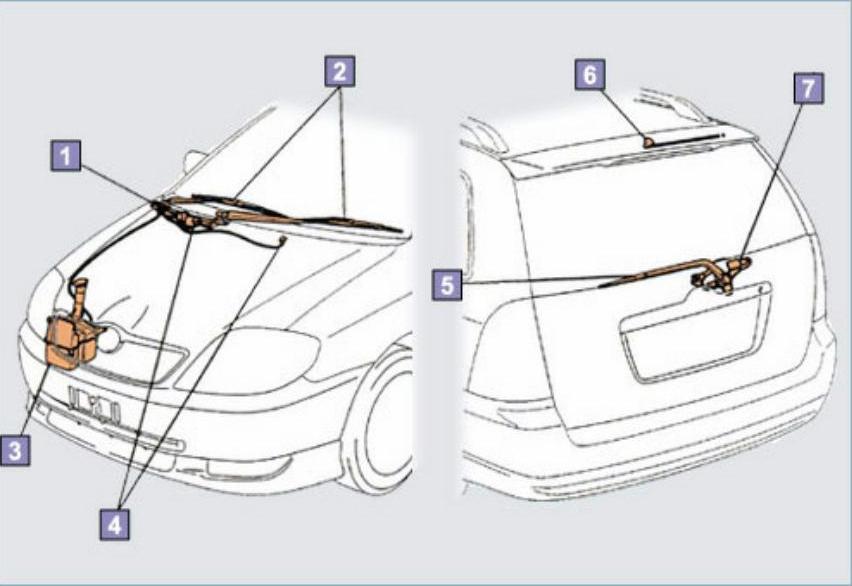 2
1
3
4
6
7
5