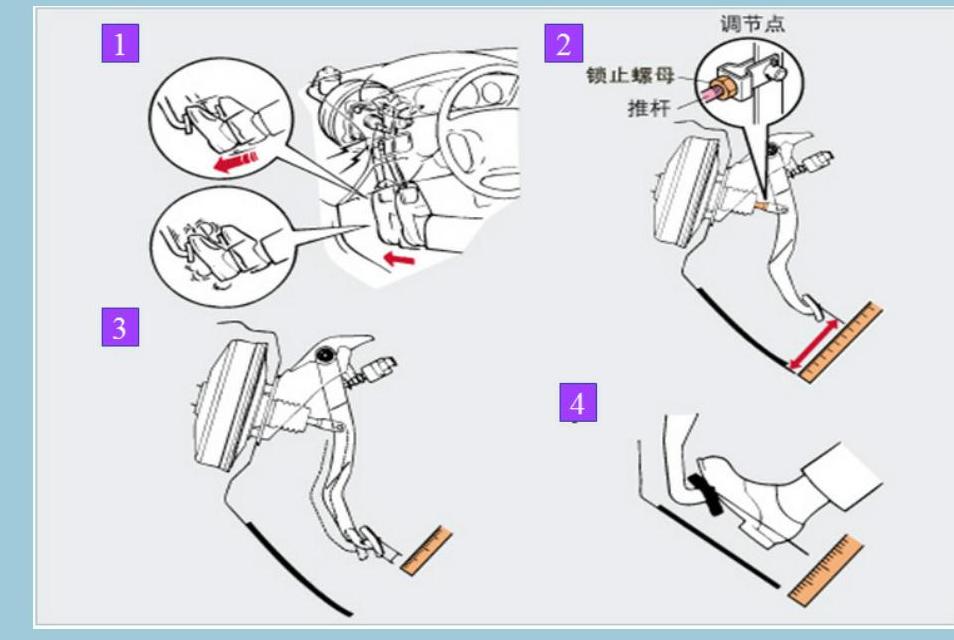 1

2

调节点

锁止螺母

推杆

3

4