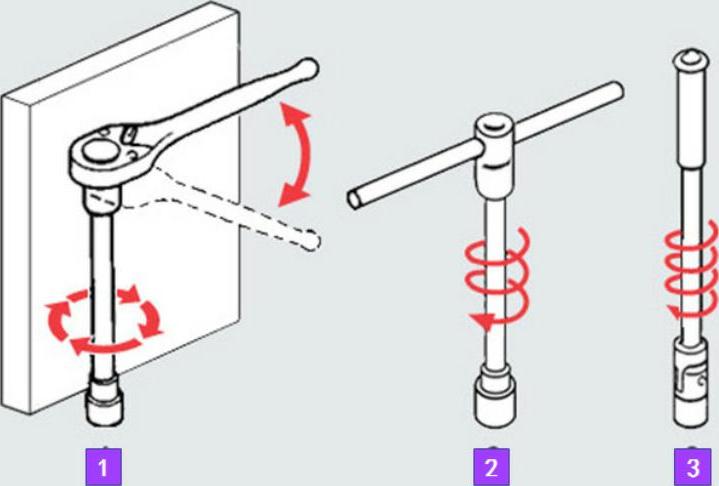 1

2

3