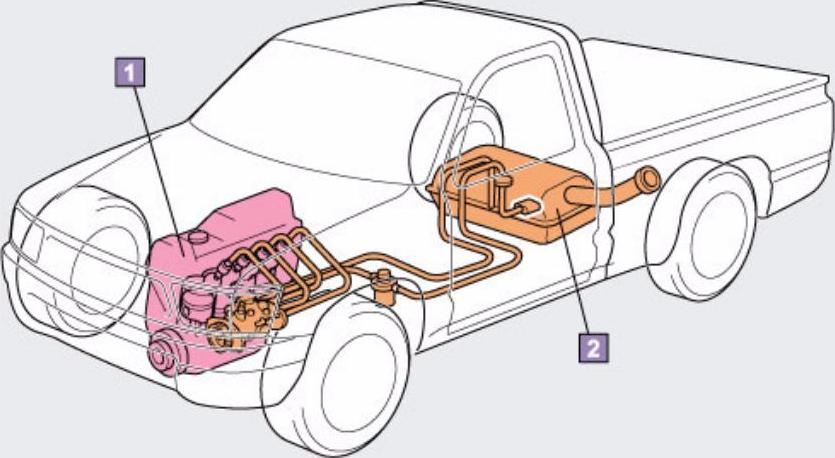 1

2