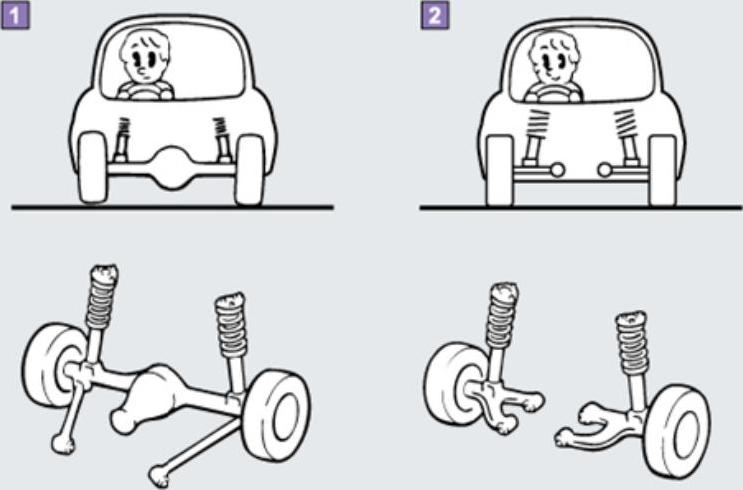 1

2