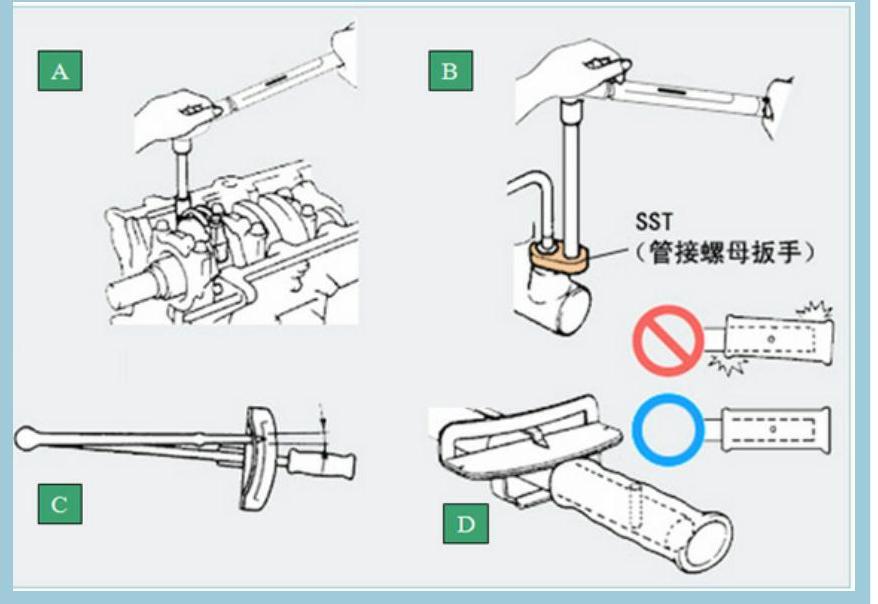 A

B

SST
（管接螺母扳手）

C

D