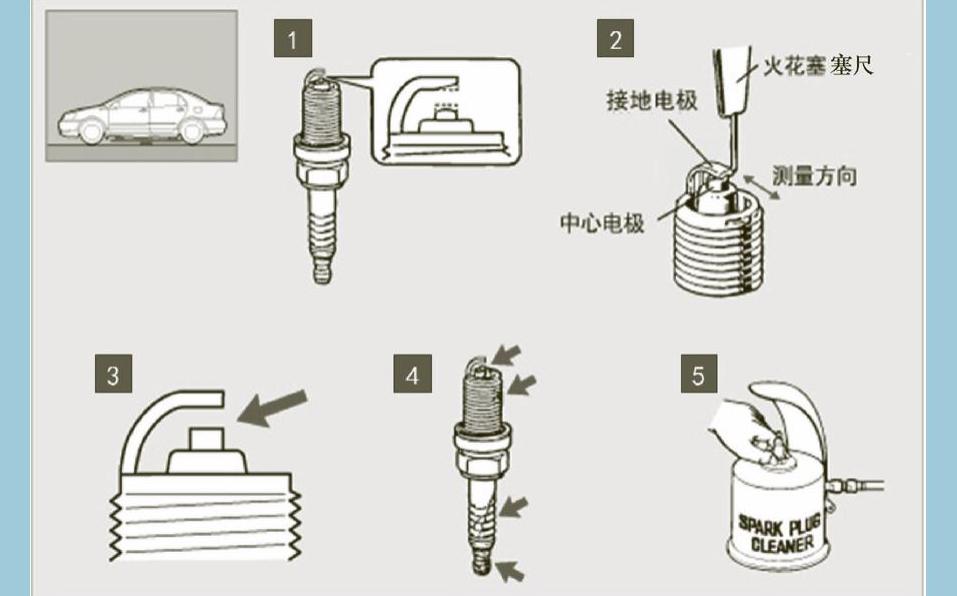 1

2

火花塞塞尺

接地电极

测量方向

中心电极

3

4

5

SPARK PLUG CLEANER