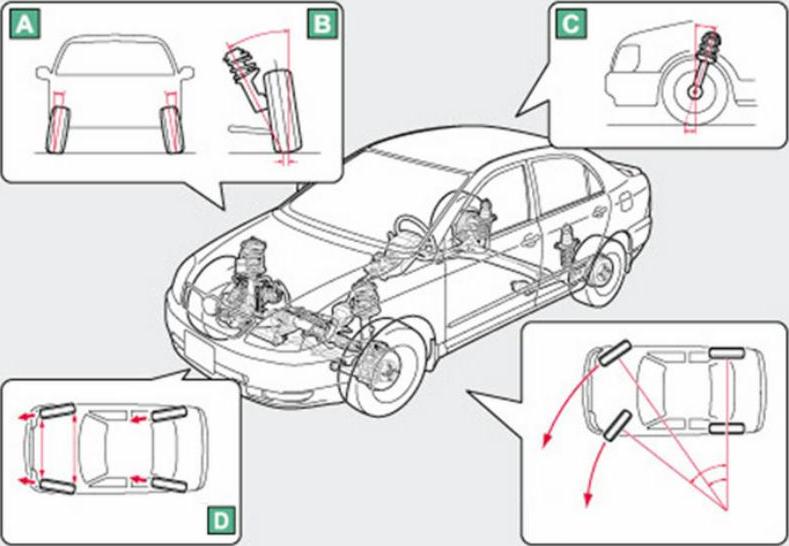 A
B
C
D