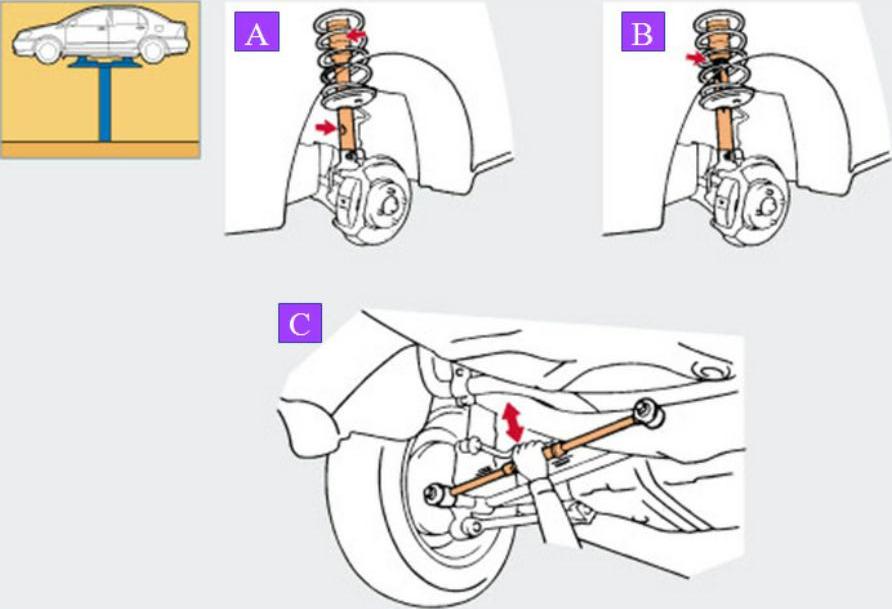 A

B

C