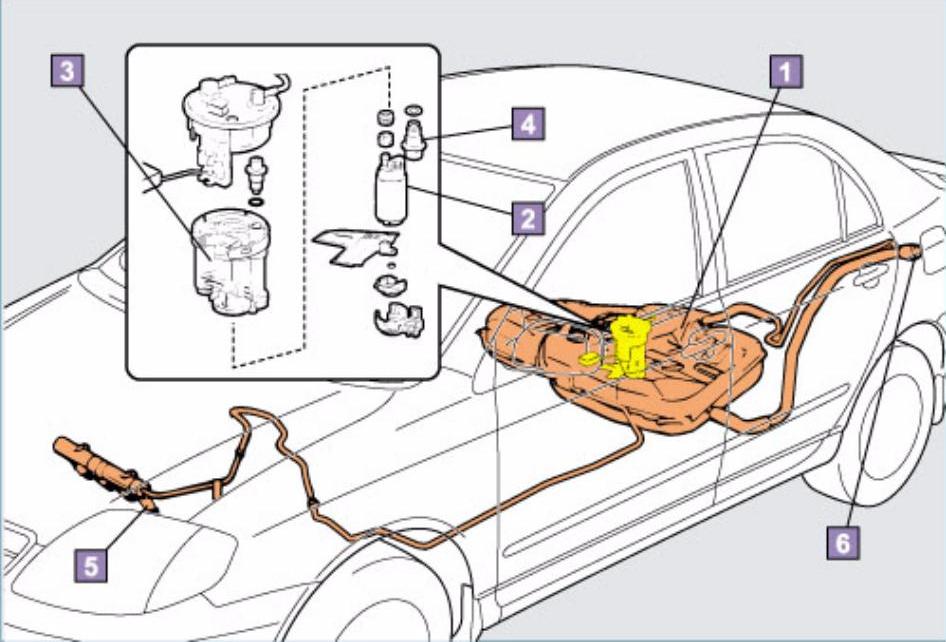 3
1
4
2
5
6