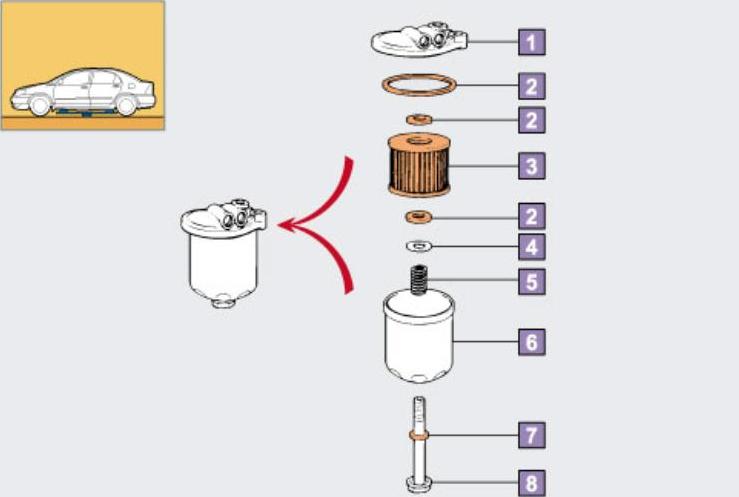 1
2
2
3
2
4
5
6
7
8