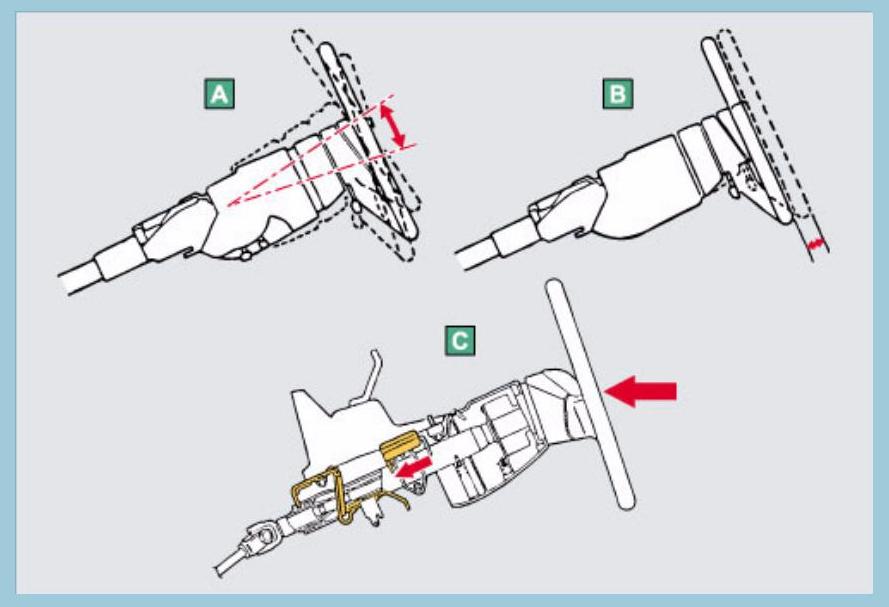 A

B

C