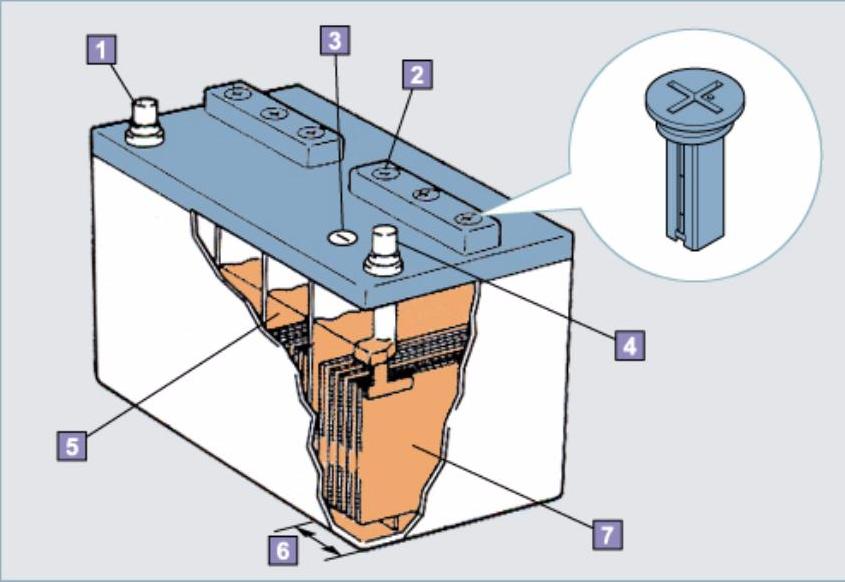 1
3
2
4
5
6
7