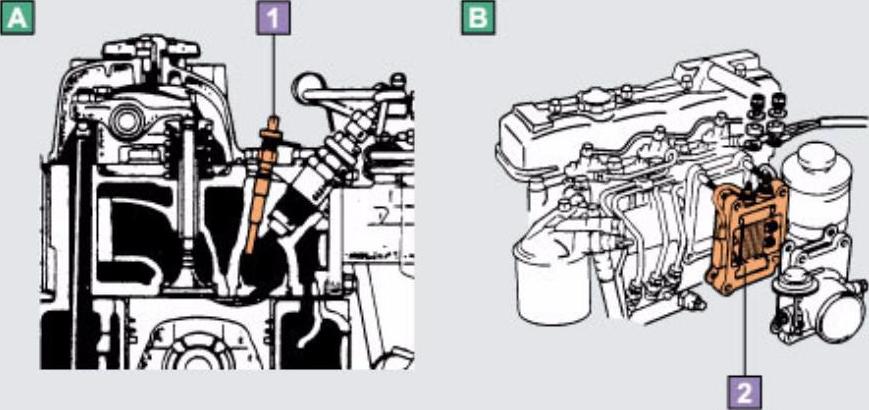 A

1

B

2