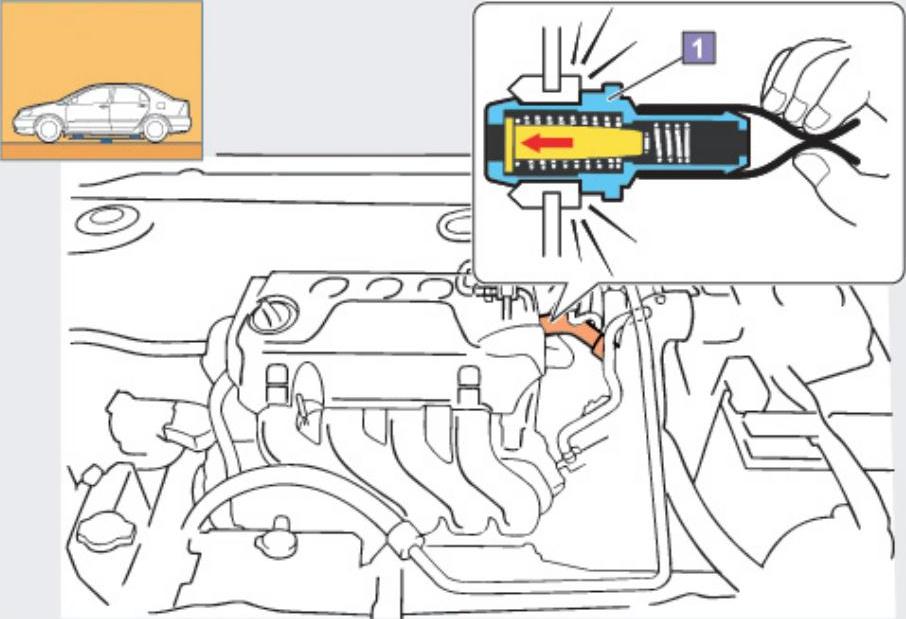 1