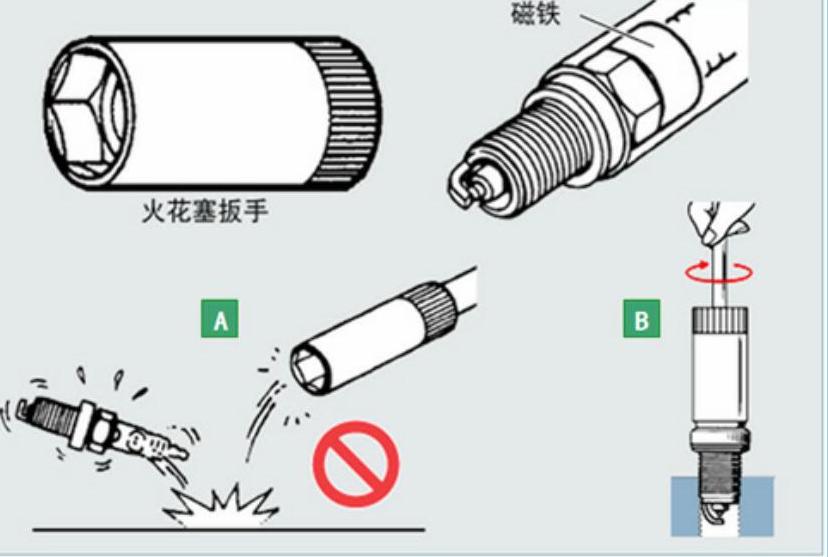 磁铁

火花塞扳手

A

B