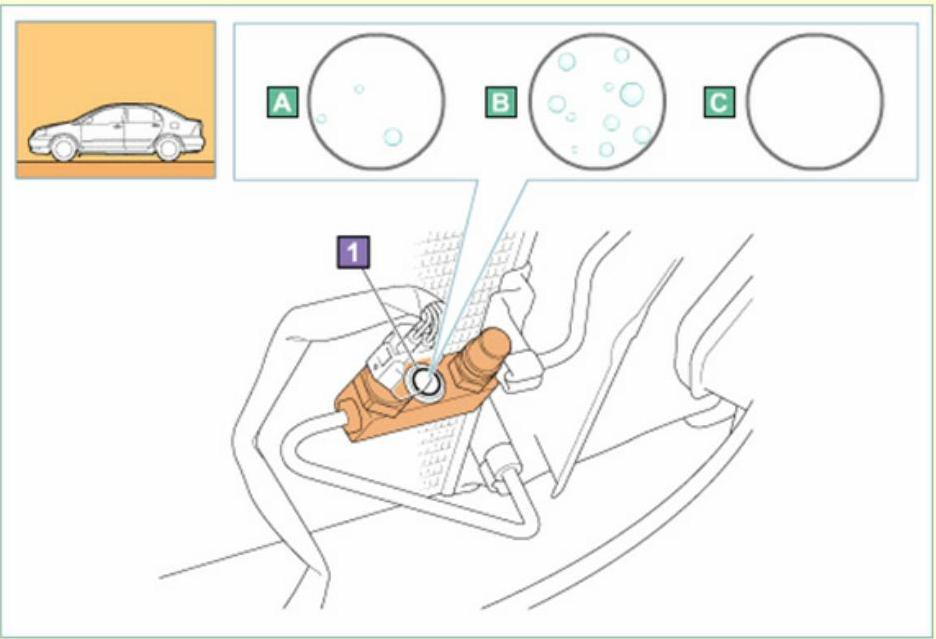 A
B
C
1