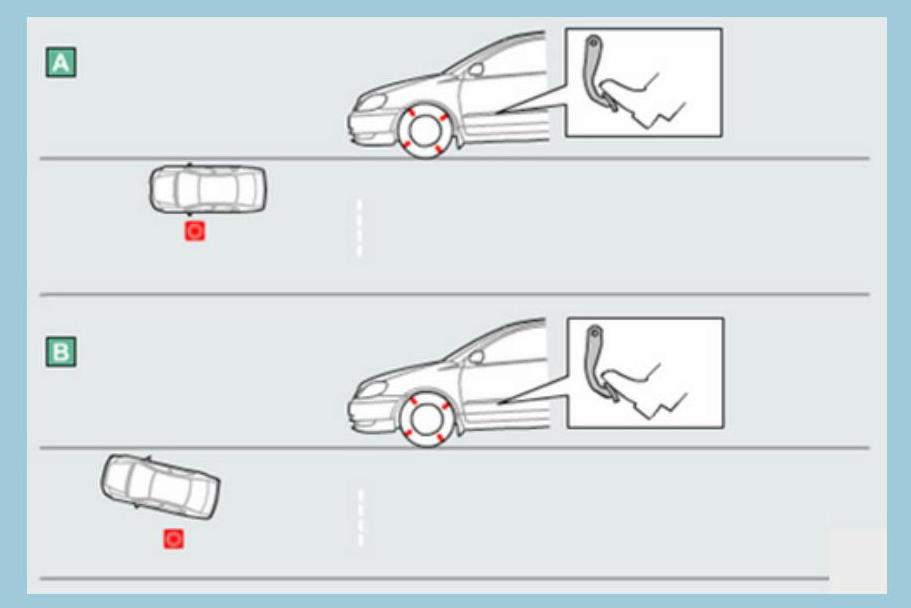 A

B