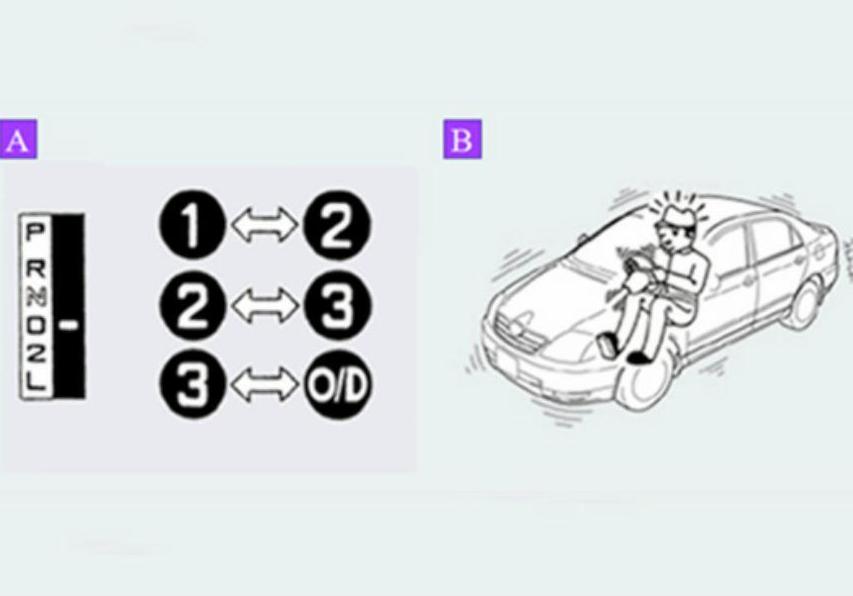 A

P
R
N
D
2
L

1 ⇔ 2
2 ⇔ 3
3 ⇔ O/D

B