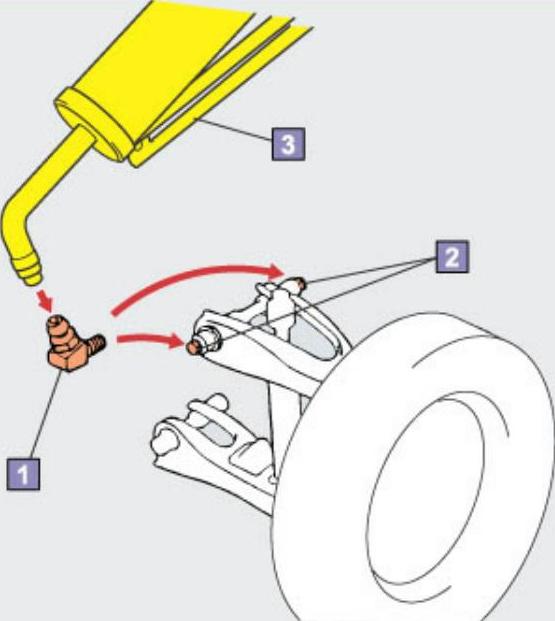 3
2
1