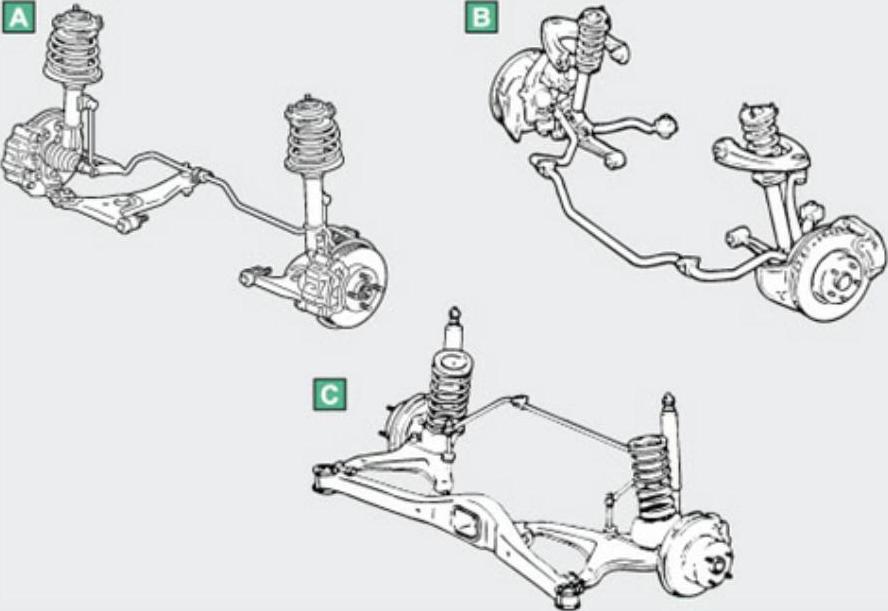 A

B

C