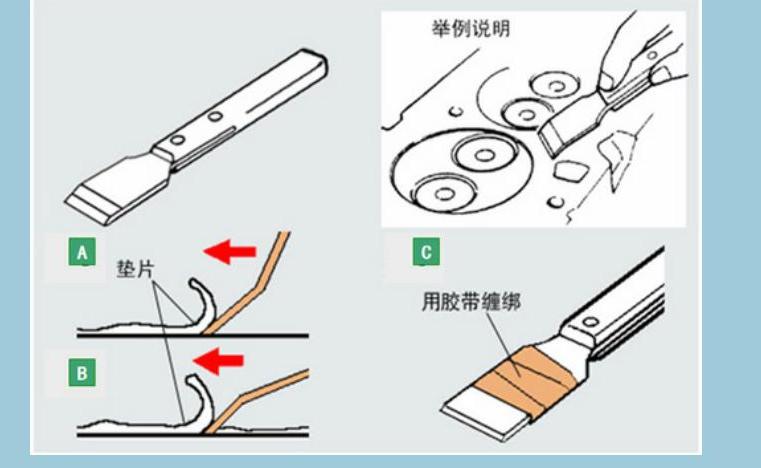 举例说明

A

垫片

B

C

用胶带缠绑