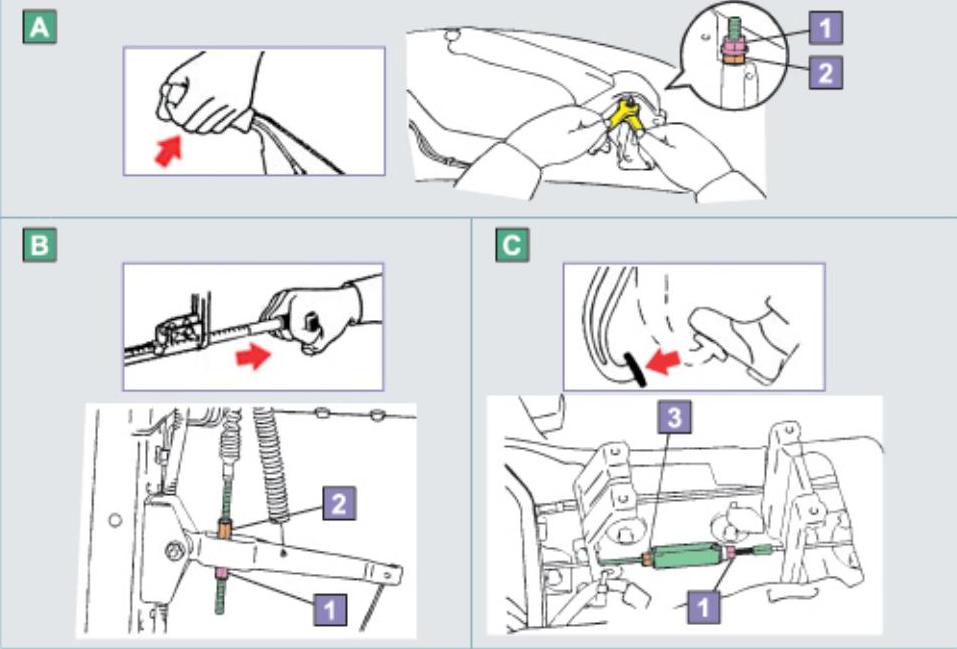 A

1

2

B

2

1

C

3

1