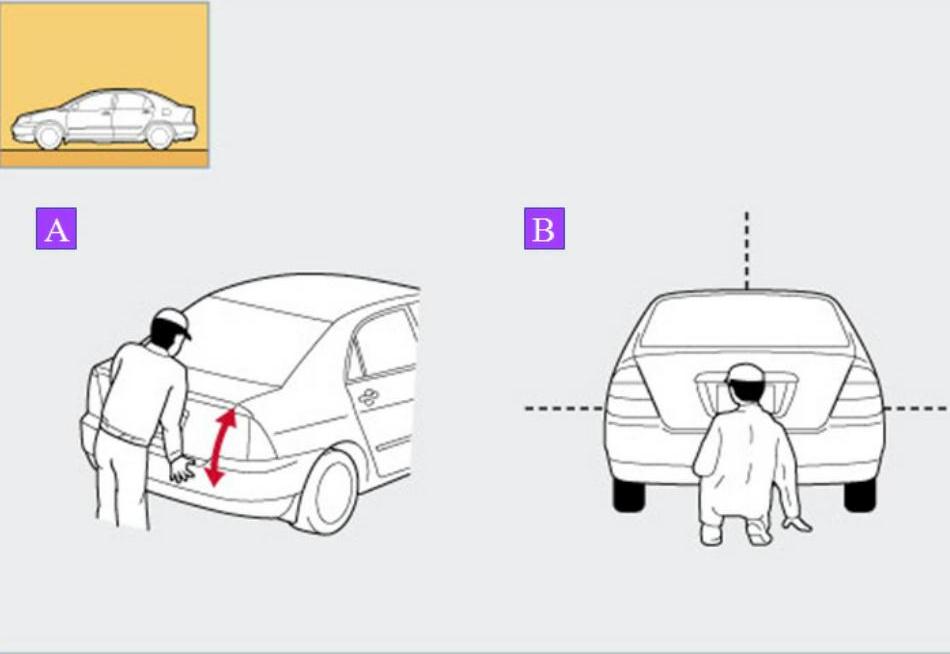 A

B