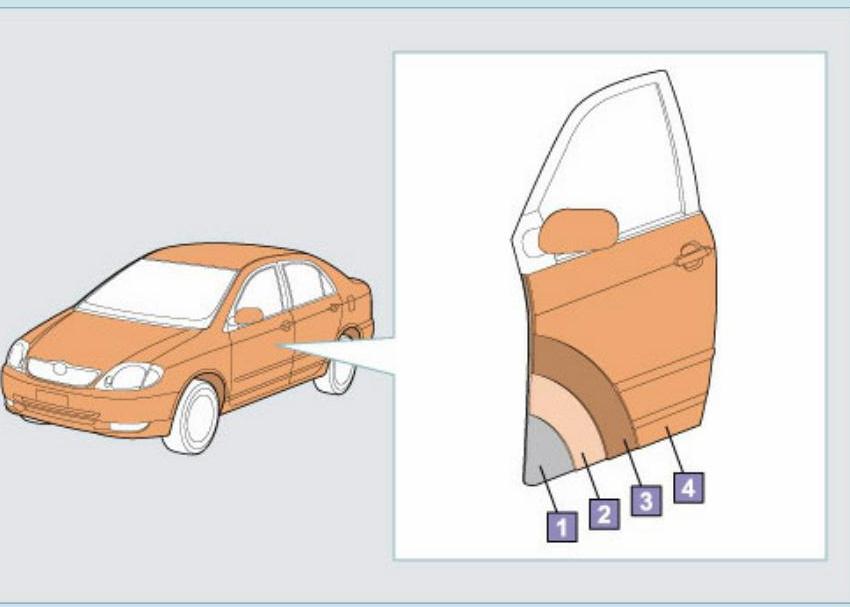 1
2
3
4