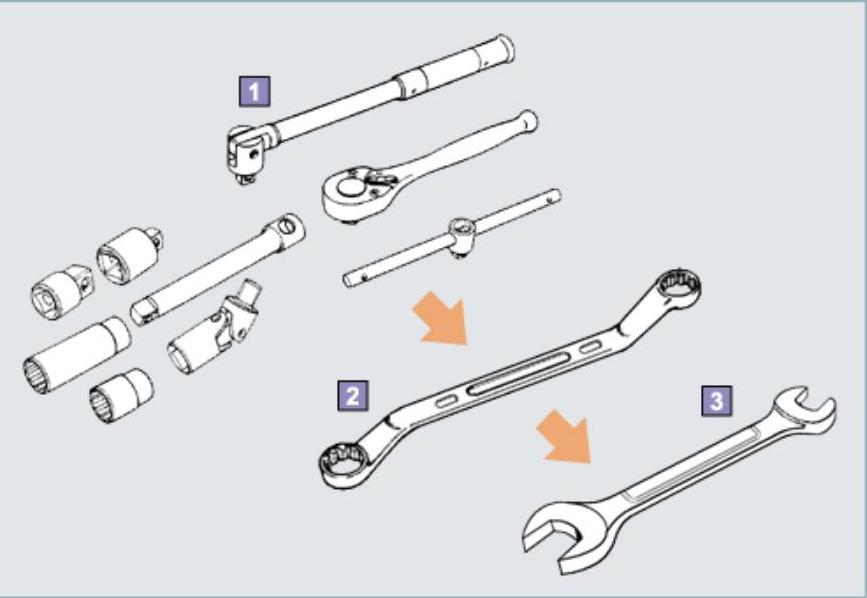 1

2

3