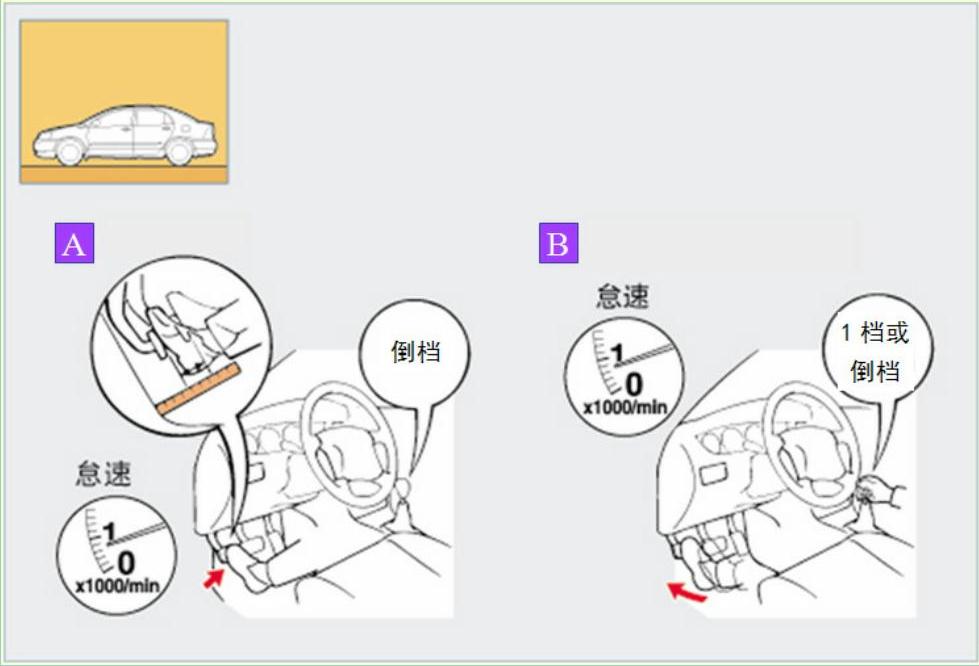 A

倒档

怠速

1
0
x1000/min

B

怠速

1
0
x1000/min

1 档或倒档