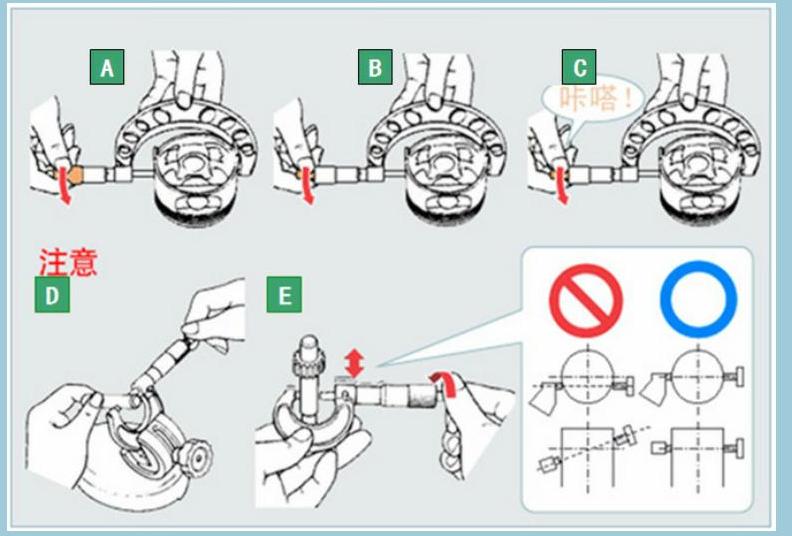 A

B

C

咔嗒！

注意

D

E