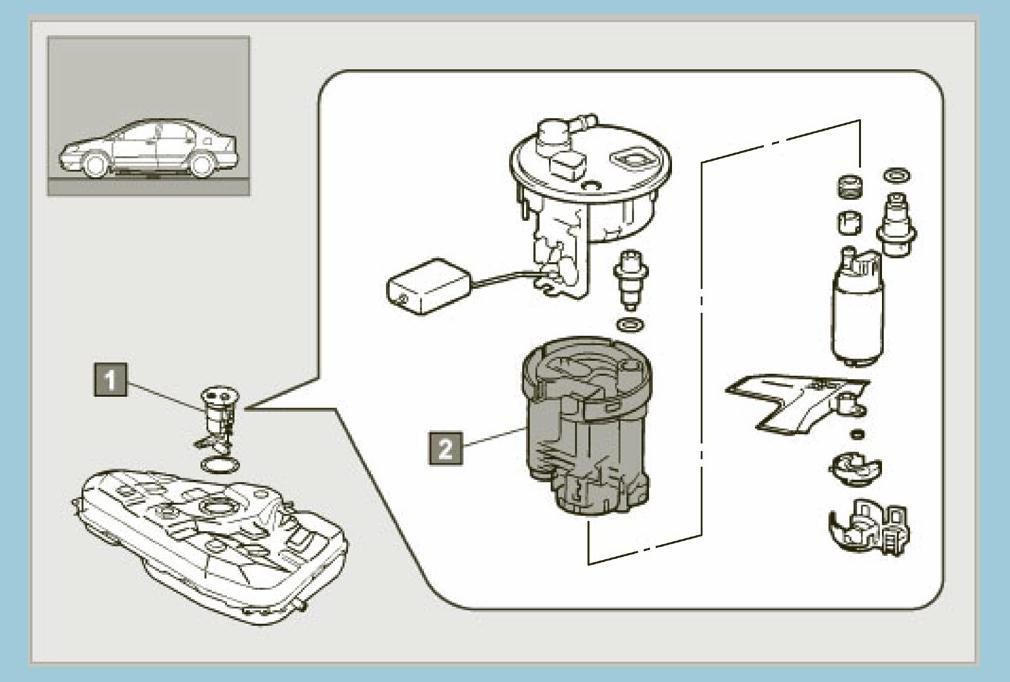 1

2