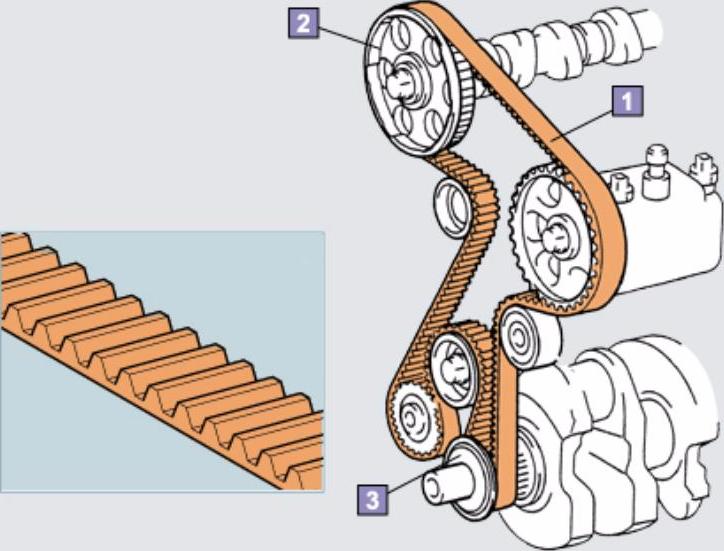 2
1
3