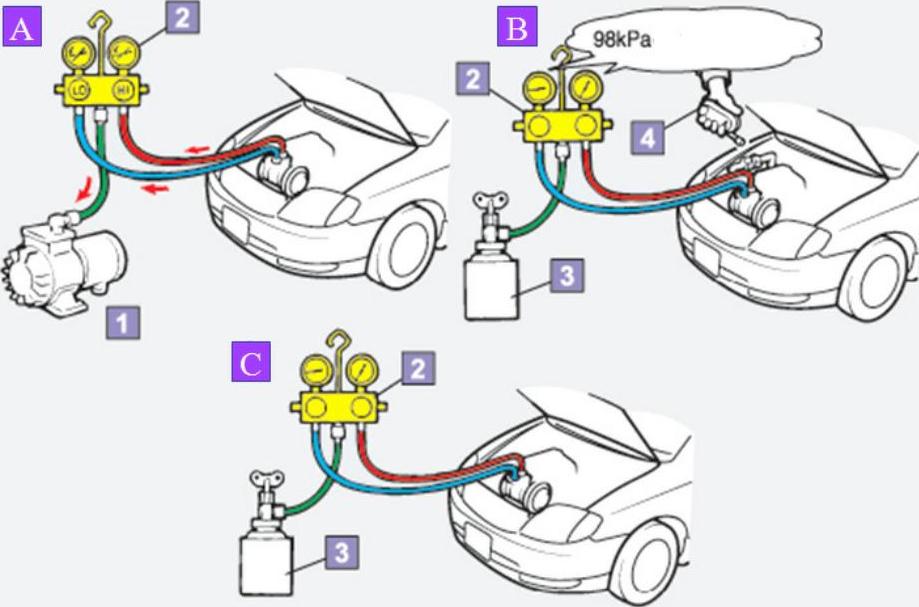 A
2
LO
HI
1
B
98kPa
2
4
3
C
2
3