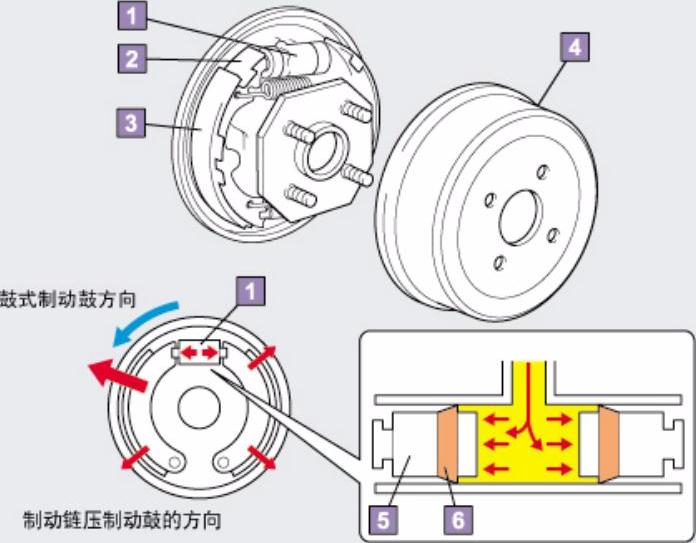 1
2
3
4

鼓式制动鼓方向

1

制动链压制动鼓的方向

5
6